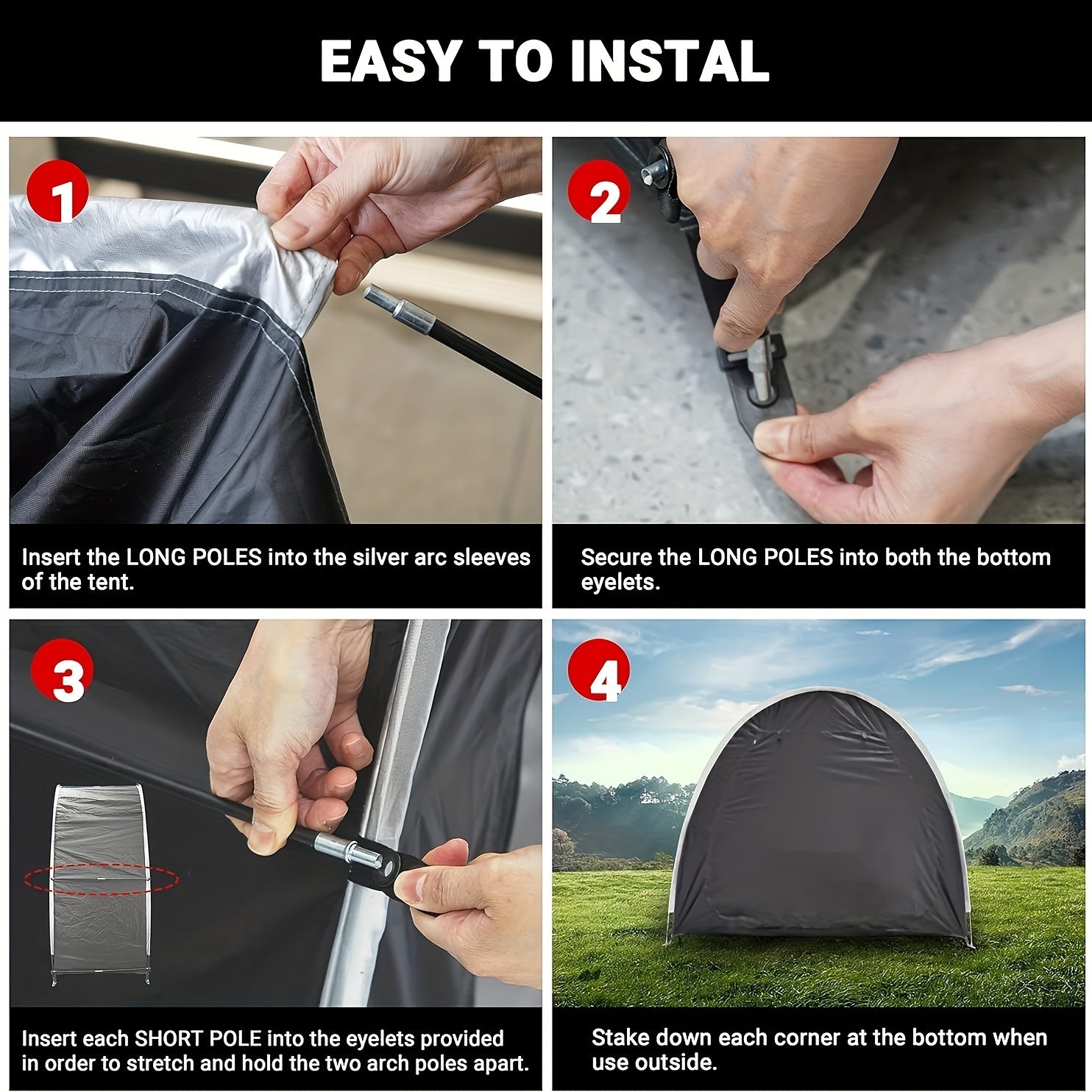 EASY TO INSTAL

1

Insert the LONG POLES into the silver arc sleeves of the tent.

2

Secure the LONG POLES into both the bottom eyelets.

3

Insert each SHORT POLE into the eyelets provided in order to stretch and hold the two arch poles apart.

4

Stake down each corner at the bottom when use outside.